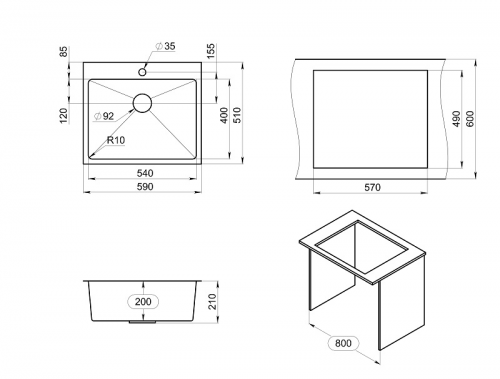 85
$\varnothing 35$
155
120
$\varnothing 92$
R10
400
510
540
590
490
600
570
200
210
800